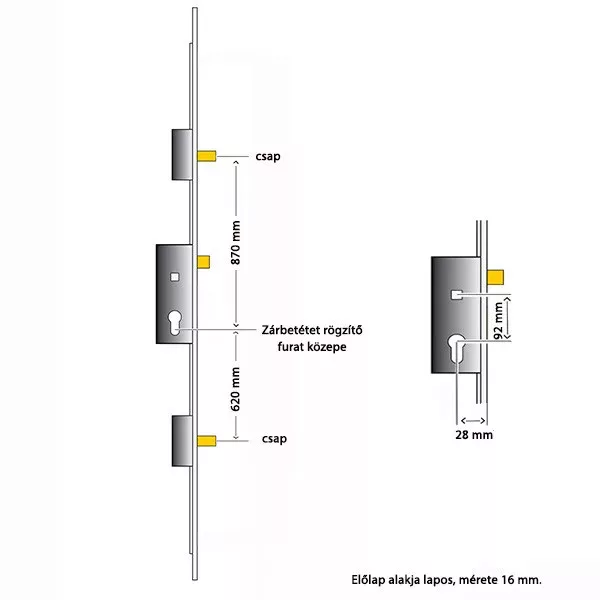 csap

870 mm

Zárbetétet rögzítő furat közepe

620 mm

csap

92 mm

28 mm

Előlap alakja lapos, mérete 16 mm.