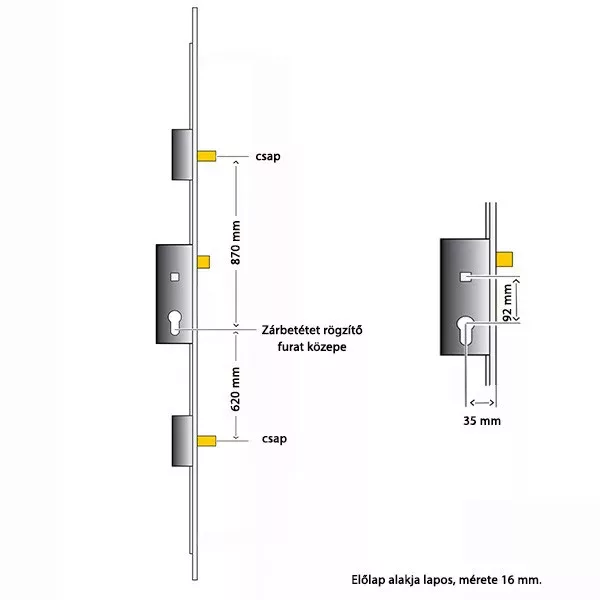 csap

870 mm

Zárbetétet rögzítő furat közepe

620 mm

csap

92 mm

35 mm

Előlap alakja lapos, mérete 16 mm.