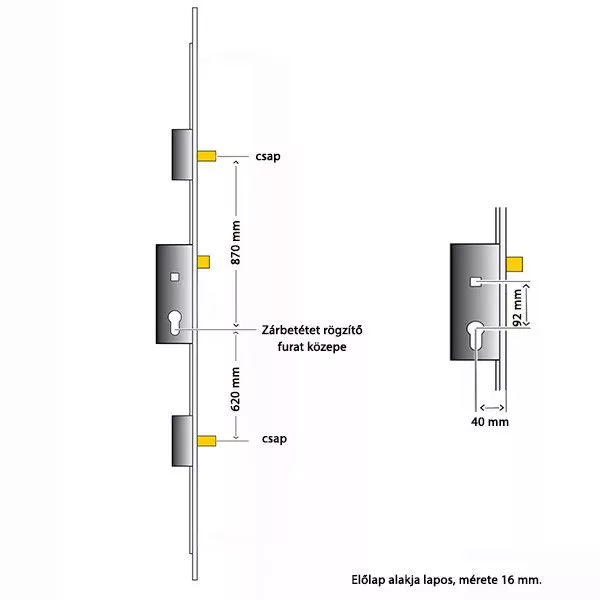 csap

870 mm

Zárbetétet rögzítő furat közepe

620 mm

csap

92 mm

40 mm

Előlap alakja lapos, mérete 16 mm.