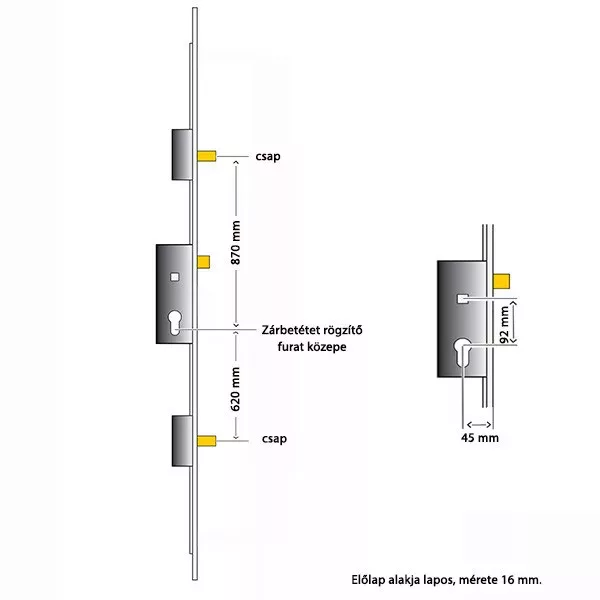 csap

870 mm

Zárbetétet rögzítő furat közepe

620 mm

csap

92 mm

45 mm

Előlap alakja lapos, mérete 16 mm.