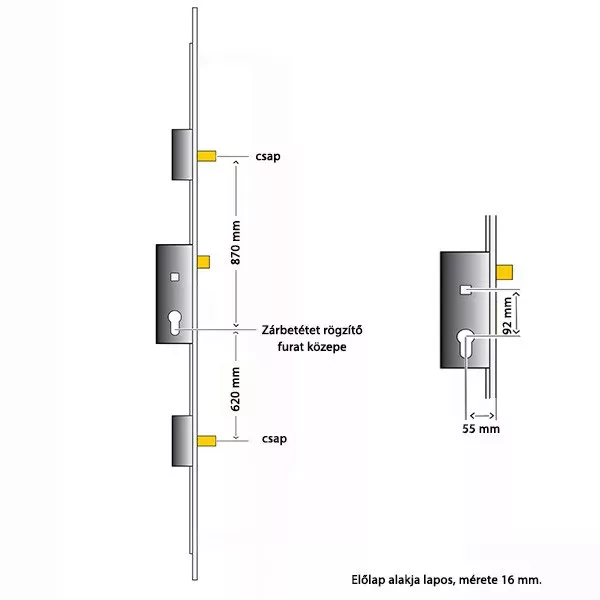 csap

870 mm

Zárbetétet rögzítő furat közepe

620 mm

csap

92 mm

55 mm

Előlap alakja lapos, mérete 16 mm.